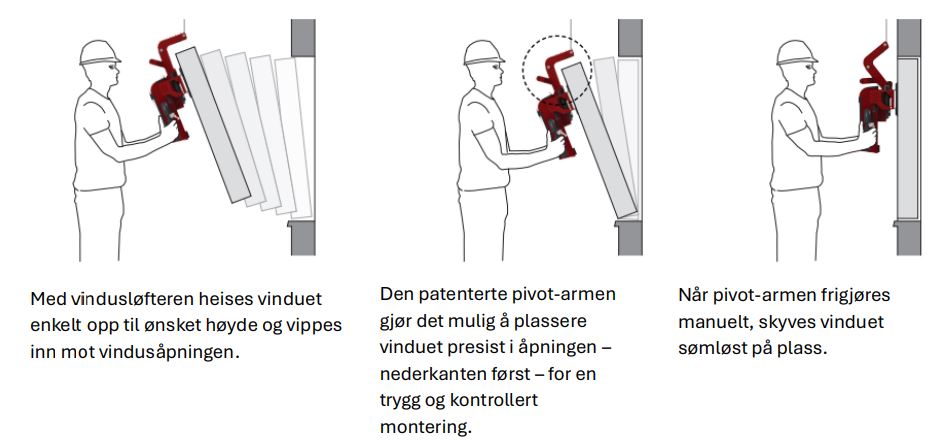 Med vindusløfteren heises vinduet enkelt opp til ønsket høyde og vippes inn mot vindusåpningen.

Den patenterte pivot-armen gjør det mulig å plassere vinduet presist i åpningen – nederkanten først – for en trygg og kontrollert montering.

Når pivot-armen frigjøres manuelt, skyves vinduet sømløst på plass.